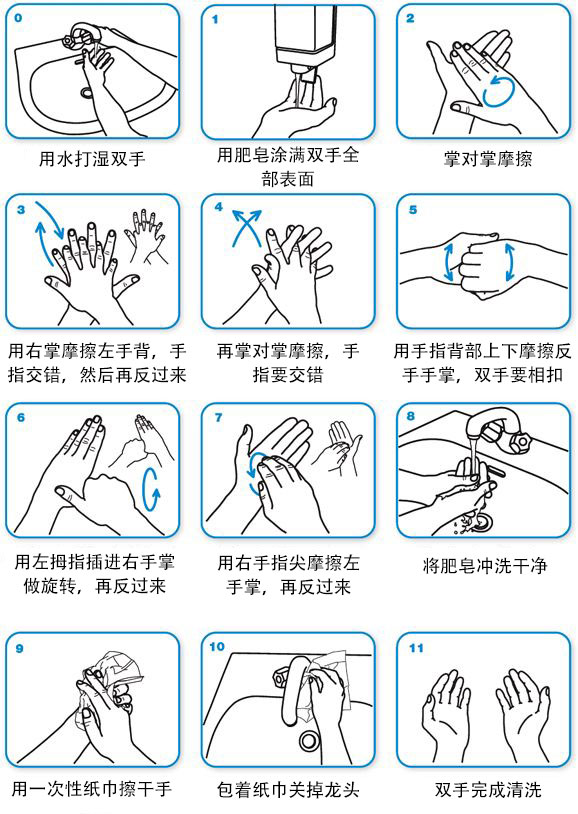 0

用水打湿双手

1

用肥皂涂满双手全部表面

2

掌对掌摩擦

3

用右掌摩擦左手背，手指交错，然后再反过来

4

再掌对掌摩擦，手指要交错

5

用手指背部上下摩擦反手手掌，双手要相扣

6

用左拇指插进右手掌做旋转，再反过来

7

用右手指尖摩擦左手掌，再反过来

8

将肥皂冲洗干净

9

用一次性纸巾擦干手

10

包着纸巾关掉龙头

11

双手完成清洗