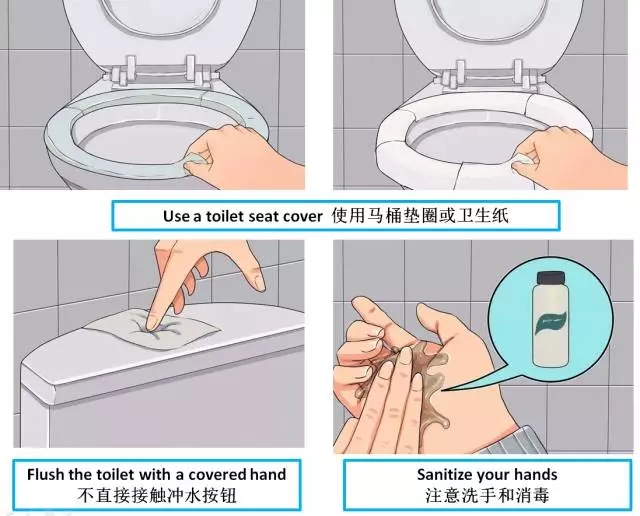 Use a toilet seat cover 使用马桶垫圈或卫生纸

Flush the toilet with a covered hand
不直接接触冲水按钮

Sanitize your hands
注意洗手和消毒