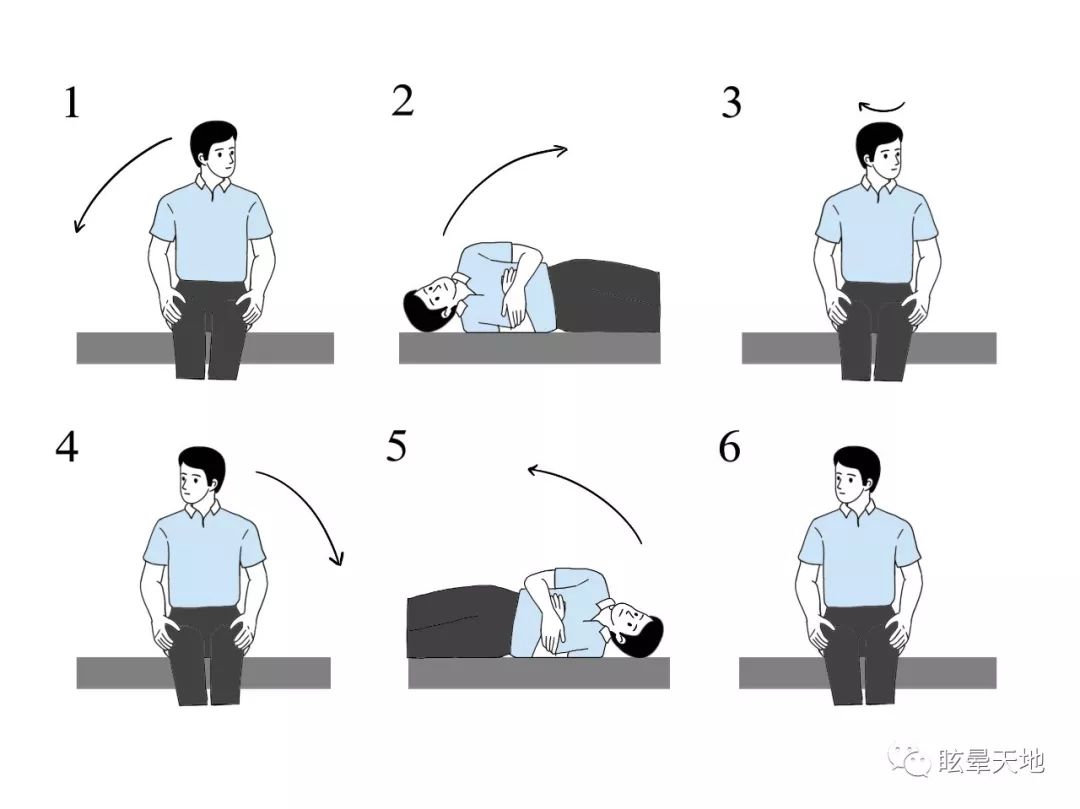 1
2
3
4
5
6
眩晕天地