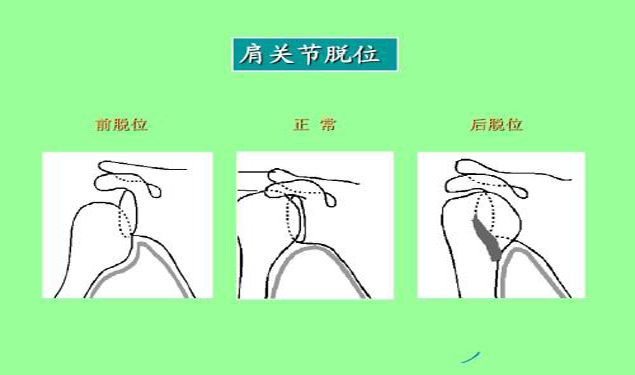 肩关节脱位

前脱位

正 常

后脱位