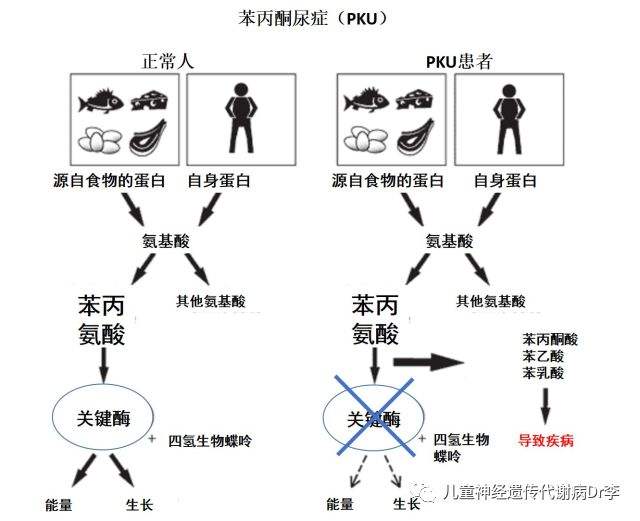 苯丙酮尿症（PKU）

正常人

源自食物的蛋白　自身蛋白

氨基酸

苯丙氨酸

其他氨基酸

关键酶

+ 四氢生物蝶呤

能量　生长

PKU患者

源自食物的蛋白　自身蛋白

氨基酸

苯丙氨酸

其他氨基酸

苯丙酮酸
苯乙酸
苯乳酸

导致疾病

关键酶

+ 四氢生物蝶呤

能量　生长

儿童神经遗传代谢病Dr李