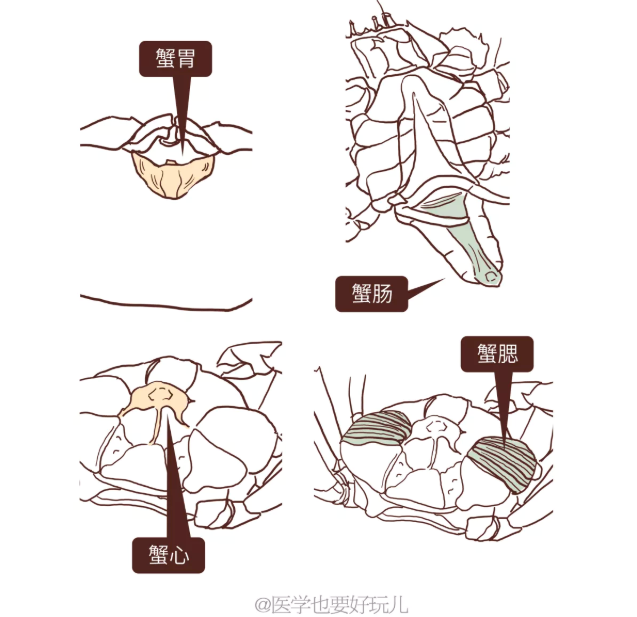 蟹胃

蟹肠

蟹腮

蟹心

@医学也要好玩儿