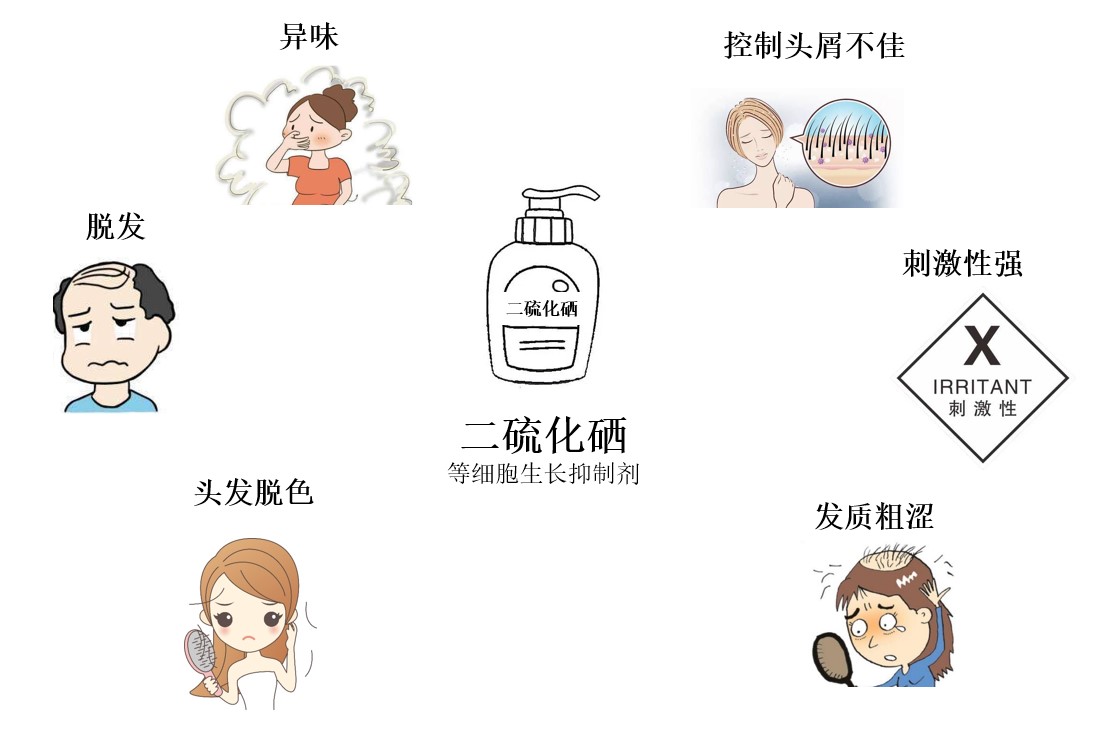 异味

控制头屑不佳

脱发

二硫化硒

刺激性强

X
IRRITANT
刺激性

二硫化硒
等细胞生长抑制剂

头发脱色

发质粗涩